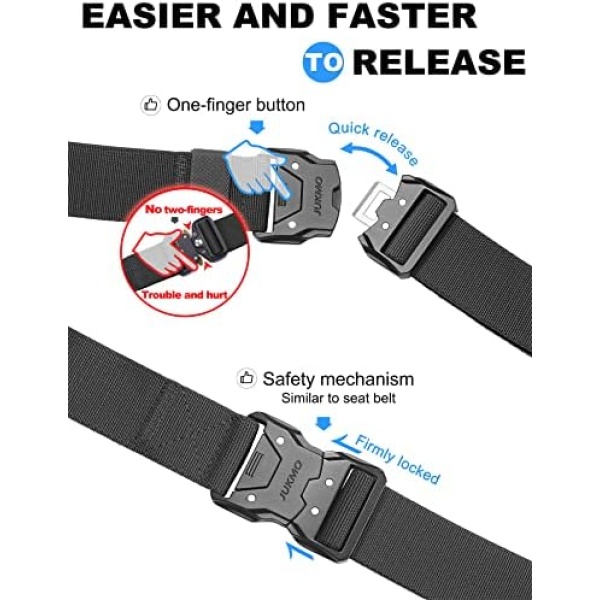 EASIER AND FASTER TO RELEASE

One-finger button

Quick release

JUKMO

No two-fingers

Trouble and hurt

Safety mechanism
Similar to seat belt

Firmly locked

JUKMO