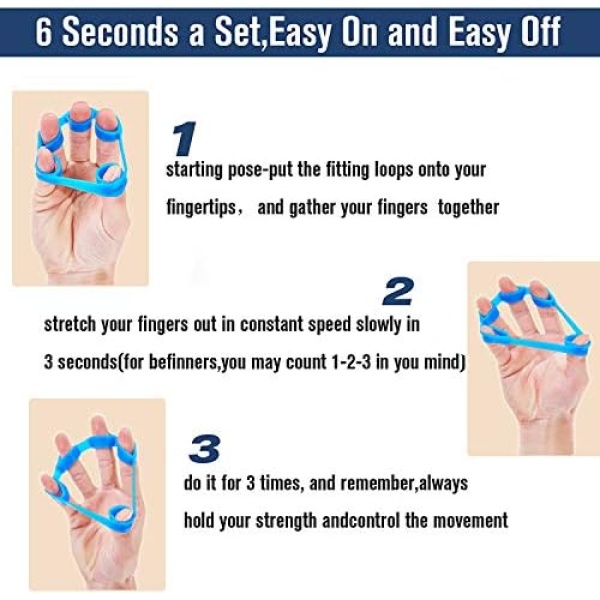 6 Seconds a Set,Easy On and Easy Off

1

starting pose-put the fitting loops onto your fingertips， and gather your fingers together

2

stretch your fingers out in constant speed slowly in 3 seconds(for befinners,you may count 1-2-3 in you mind)

3

do it for 3 times, and remember,always hold your strength andcontrol the movement